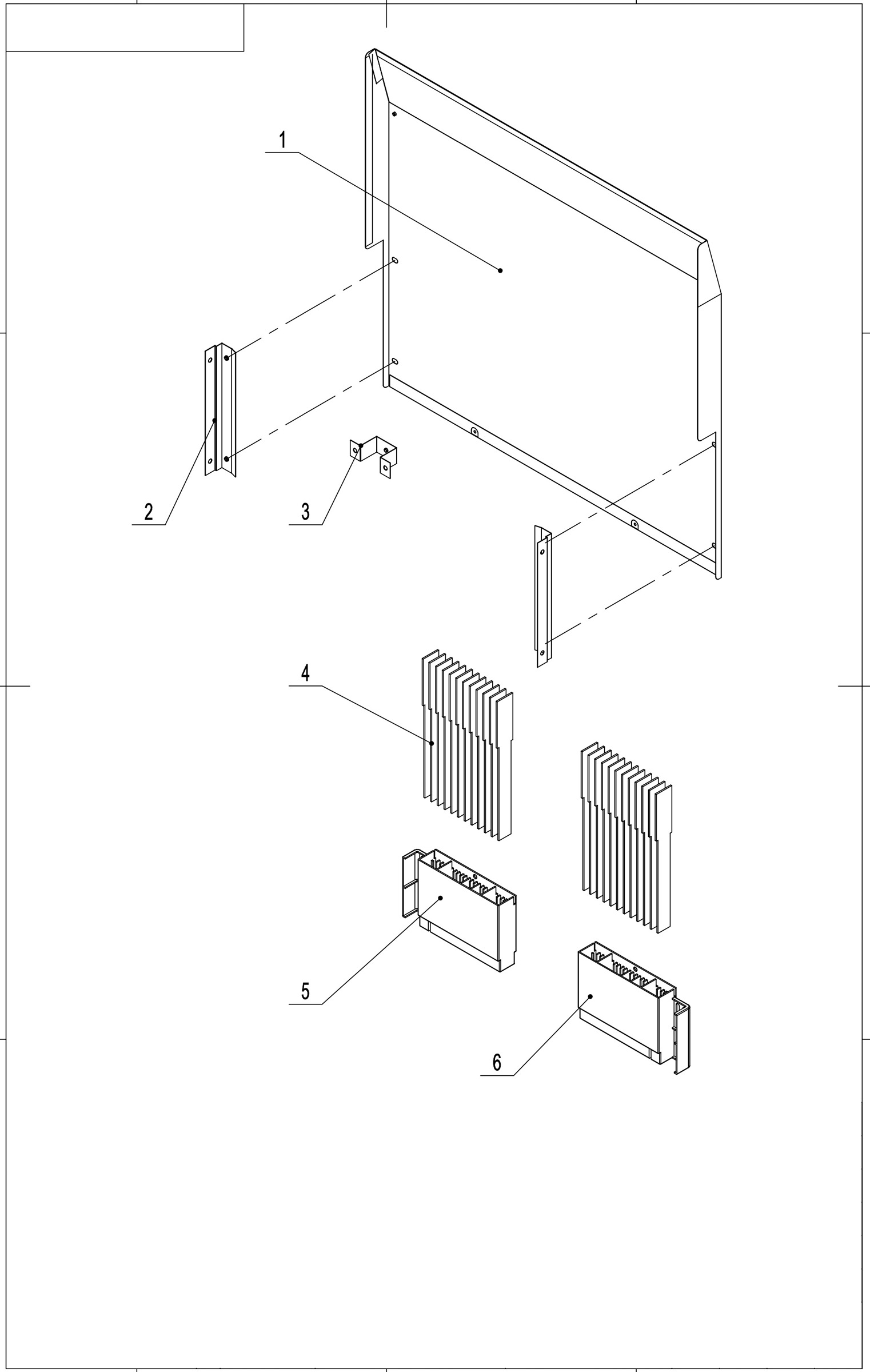 1

2

3

4

5

6